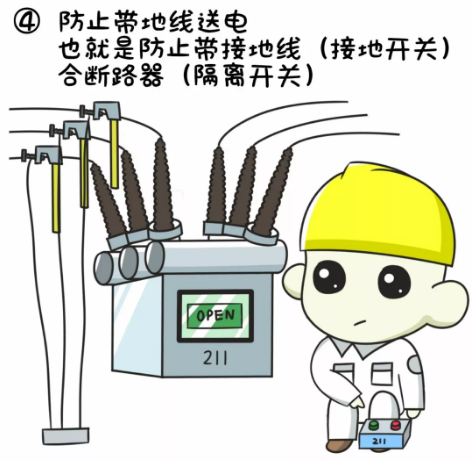 ④ 防止带地线送电
也就是防止带接地线（接地开关）
合断路器（隔离开关）

OPEN

211

211