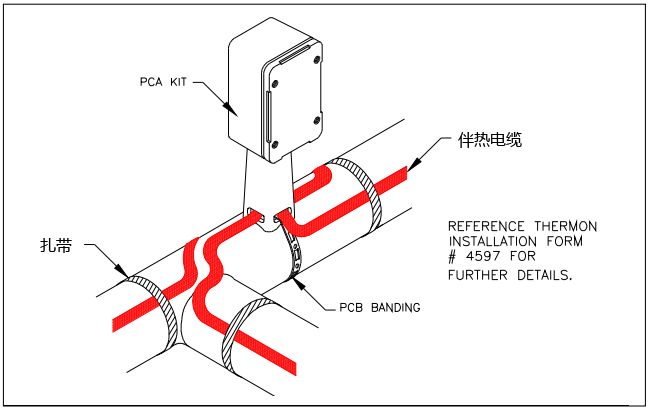 PCA KIT

伴热电缆

扎带

REFERENCE THERMON INSTALLATION FORM # 4597 FOR FURTHER DETAILS.

PCB BANDING